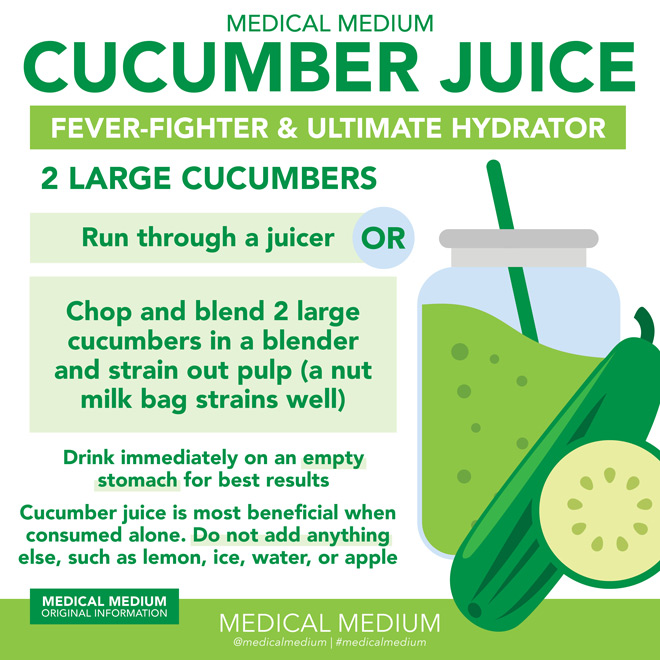 MEDICAL MEDIUM
CUCUMBER JUICE
FEVER-FIGHTER & ULTIMATE HYDRATOR

2 LARGE CUCUMBERS

Run through a juicer OR

Chop and blend 2 large cucumbers in a blender and strain out pulp (a nut milk bag strains well)

Drink immediately on an empty stomach for best results

Cucumber juice is most beneficial when consumed alone. Do not add anything else, such as lemon, ice, water, or apple

MEDICAL MEDIUM
ORIGINAL INFORMATION

MEDICAL MEDIUM
@medicalmedium | #medicalmedium