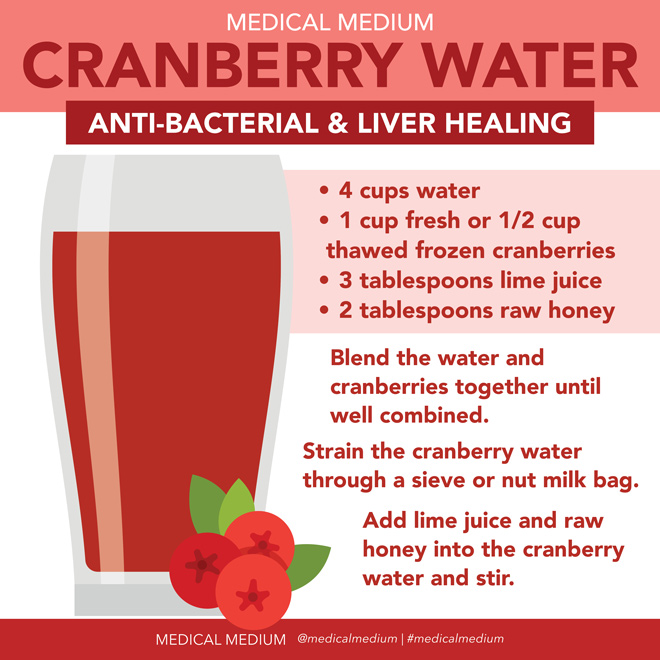 MEDICAL MEDIUM
CRANBERRY WATER
ANTI-BACTERIAL & LIVER HEALING

• 4 cups water
• 1 cup fresh or 1/2 cup thawed frozen cranberries
• 3 tablespoons lime juice
• 2 tablespoons raw honey

Blend the water and cranberries together until well combined.

Strain the cranberry water through a sieve or nut milk bag.

Add lime juice and raw honey into the cranberry water and stir.

MEDICAL MEDIUM @medicalmedium | #medicalmedium