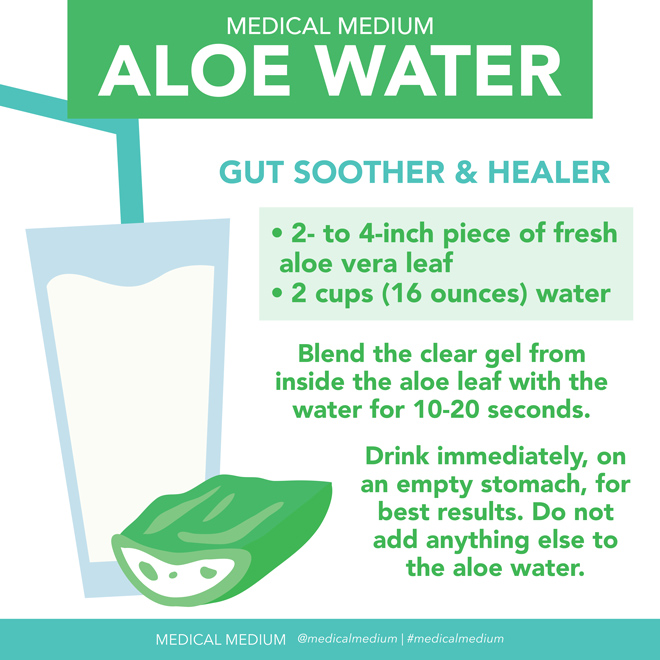 MEDICAL MEDIUM
ALOE WATER

GUT SOOTHER & HEALER

• 2- to 4-inch piece of fresh aloe vera leaf
• 2 cups (16 ounces) water

Blend the clear gel from inside the aloe leaf with the water for 10-20 seconds.

Drink immediately, on an empty stomach, for best results. Do not add anything else to the aloe water.

MEDICAL MEDIUM @medicalmedium | #medicalmedium